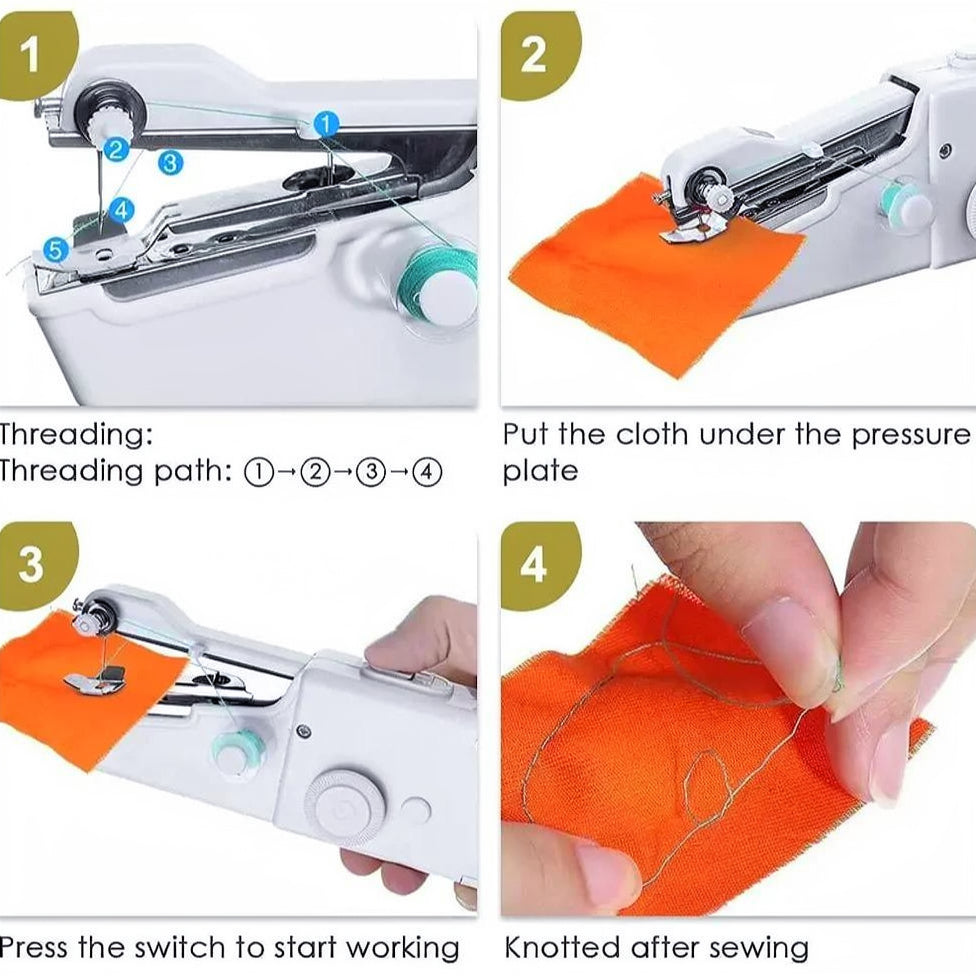 1

1
2
3
4
5

Threading:
Threading path: ①→②→③→④

2

Put the cloth under the pressure plate

3

Press the switch to start working

4

Knotted after sewing