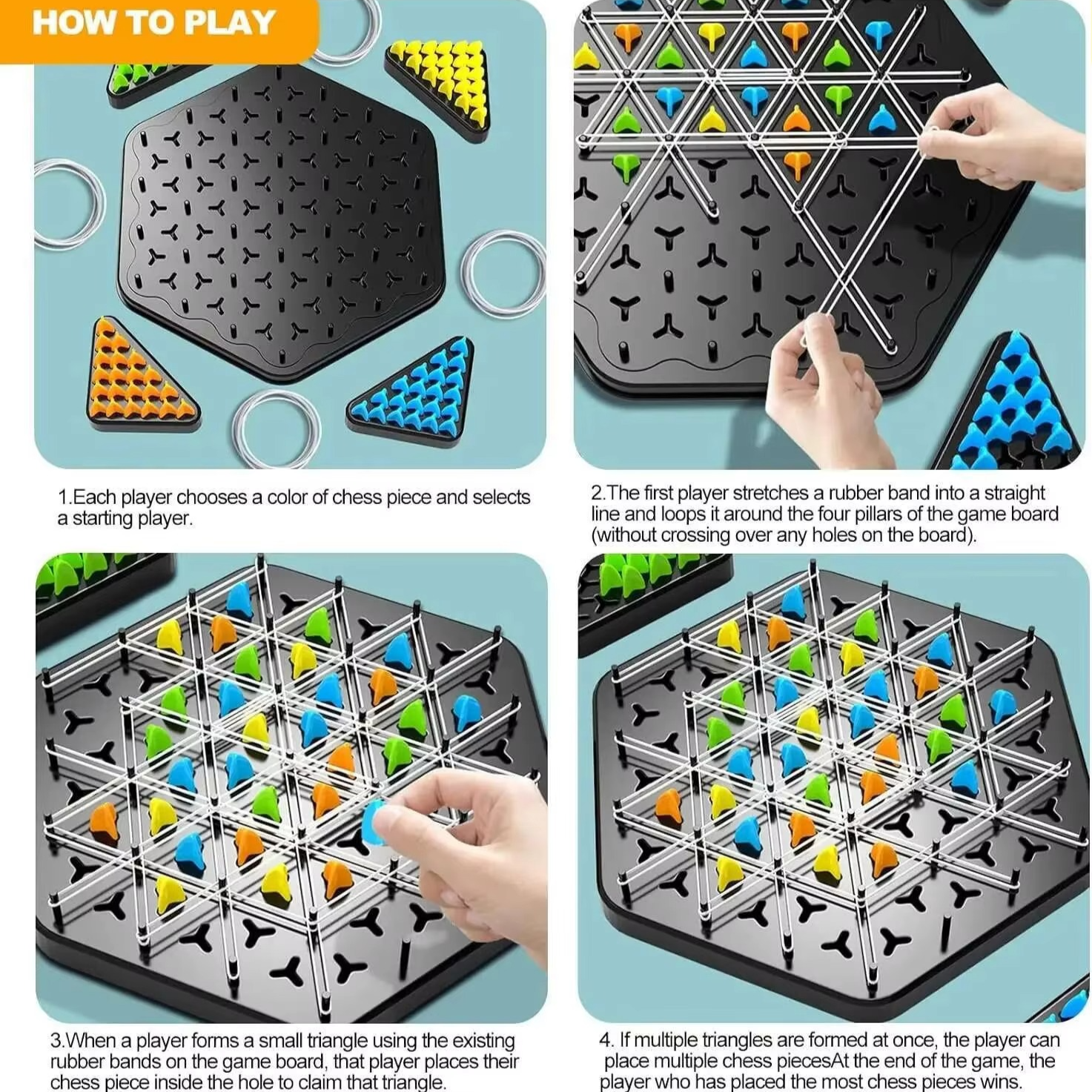 HOW TO PLAY

1.Each player chooses a color of chess piece and selects a starting player.

2.The first player stretches a rubber band into a straight line and loops it around the four pillars of the game board (without crossing over any holes on the board).

3.When a player forms a small triangle using the existing rubber bands on the game board, that player places their chess piece inside the hole to claim that triangle.

4. If multiple triangles are formed at once, the player can place multiple chess piecesAt the end of the game, the player who has placed the most chess pieces wins.