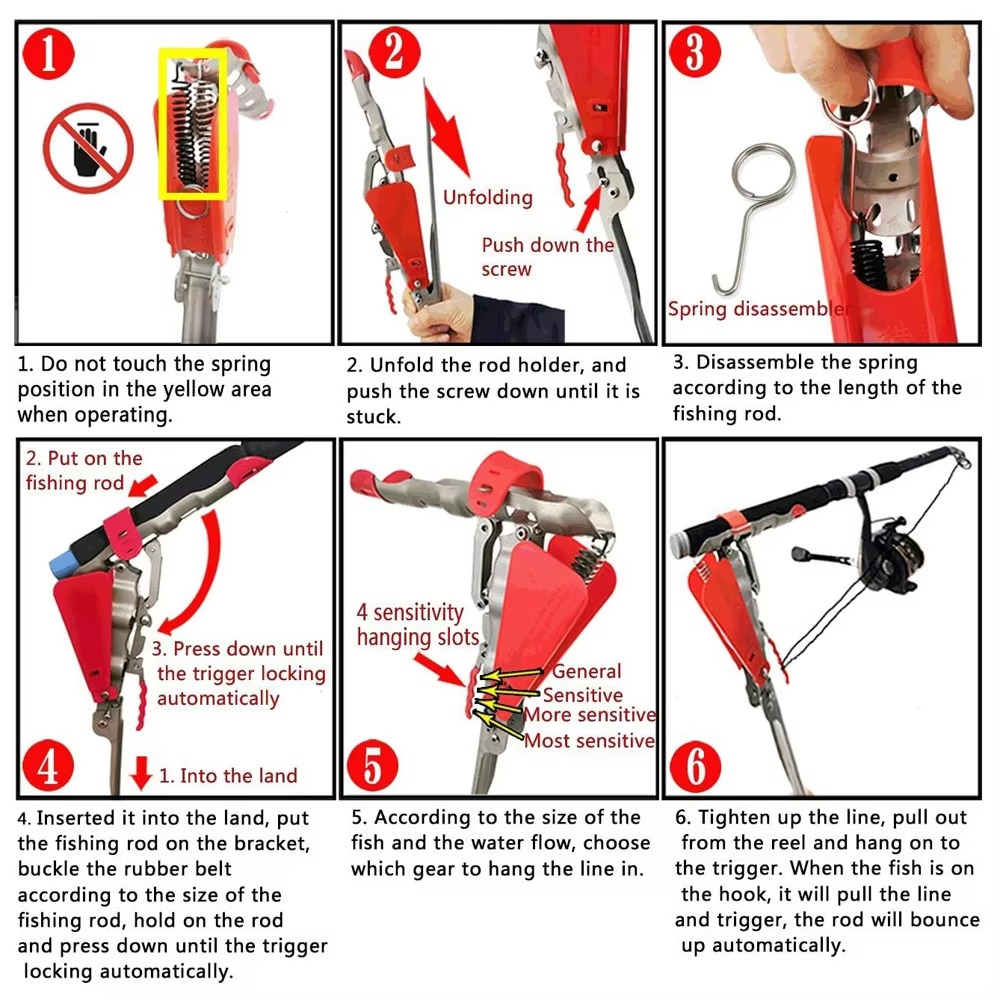 1

1. Do not touch the spring position in the yellow area when operating.

2

Unfolding

Push down the screw

2. Unfold the rod holder, and push the screw down until it is stuck.

3

Spring disassembler

3. Disassemble the spring according to the length of the fishing rod.

2. Put on the fishing rod

3. Press down until the trigger locking automatically

4

1. Into the land

4. Inserted it into the land, put the fishing rod on the bracket, buckle the rubber belt according to the size of the fishing rod, hold on the rod and press down until the trigger locking automatically.

4 sensitivity hanging slots

General

Sensitive

More sensitive

Most sensitive

5

5. According to the size of the fish and the water flow, choose which gear to hang the line in.

6

6. Tighten up the line, pull out from the reel and hang on to the trigger. When the fish is on the hook, it will pull the line and trigger, the rod will bounce up automatically.