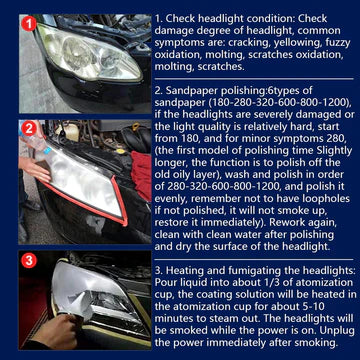 1

1. Check headlight condition: Check damage degree of headlight, common symptoms are: cracking, yellowing, fuzzy oxidation, molting, scratches oxidation, molting, scratches.

2

2. Sandpaper polishing:6types of sandpaper (180-280-320-600-800-1200), if the headlights are severely damaged or the light quality is relatively hard, start from 180, and for minor symptoms 280, (the first model of polishing time Slightly longer, the function is to polish off the old oily layer), wash and polish in order of 280-320-600-800-1200, and polish it evenly, remember not to have loopholes if not polished, it will not smoke up, restore it immediately). Rework again, clean with clean water after polishing and dry the surface of the headlight.

3

3. Heating and fumigating the headlights: Pour liquid into about 1/3 of atomization cup, the coating solution will be heated in the atomization cup for about 5-10 minutes to steam out. The headlights will be smoked while the power is on. Unplug the power immediately after smoking.