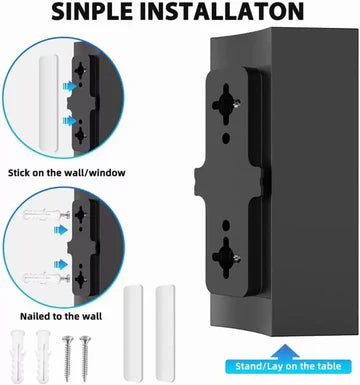 SINPLE INSTALLATON

Stick on the wall/window

Nailed to the wall

Stand/Lay on the table