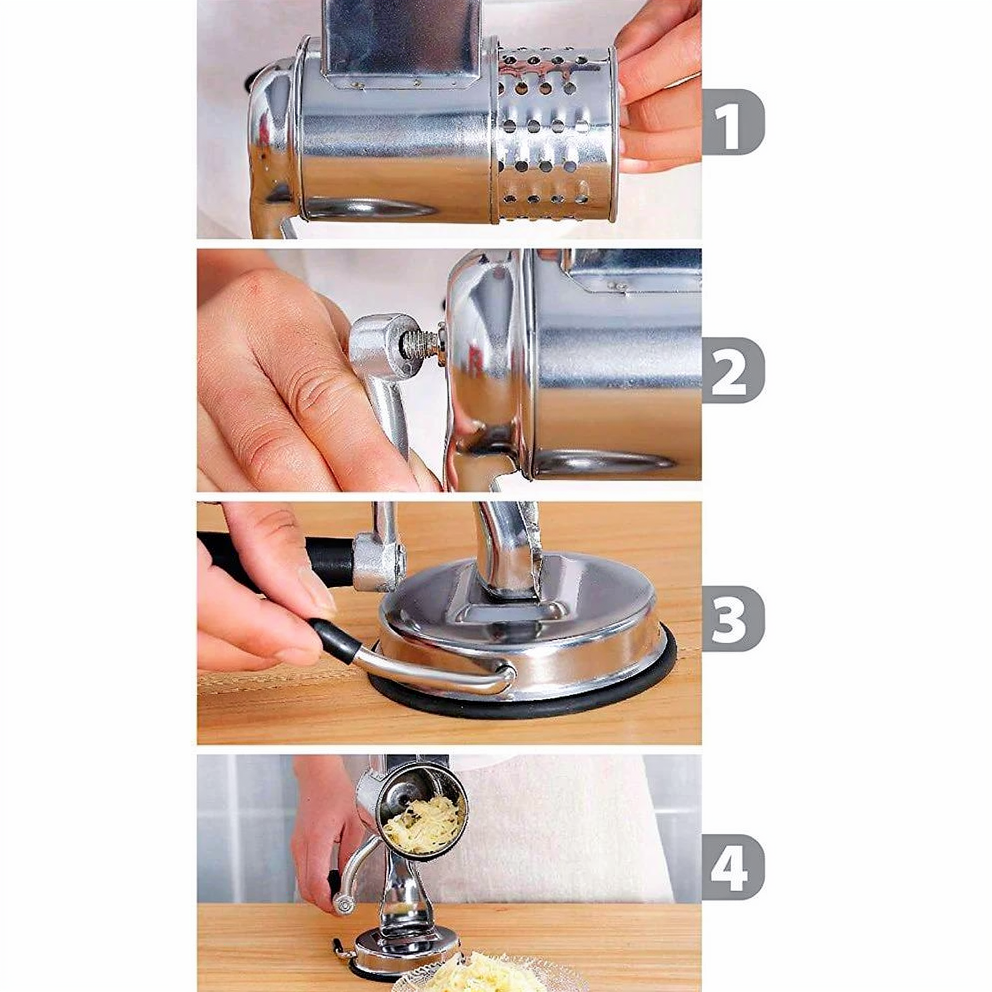 1

2

3

4