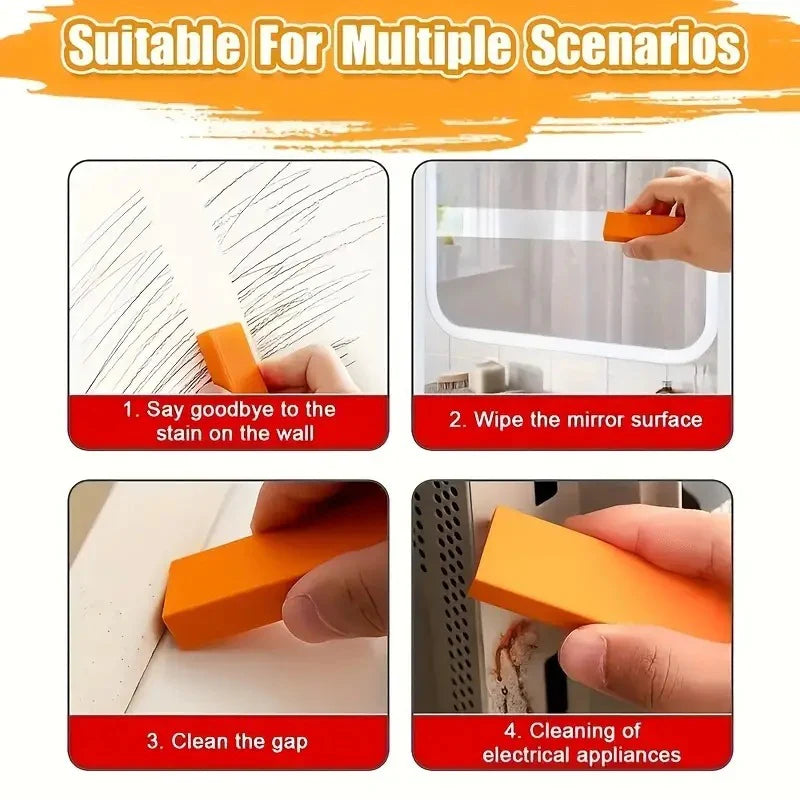 Suitable For Multiple Scenarios

1. Say goodbye to the stain on the wall

2. Wipe the mirror surface

3. Clean the gap

4. Cleaning of electrical appliances