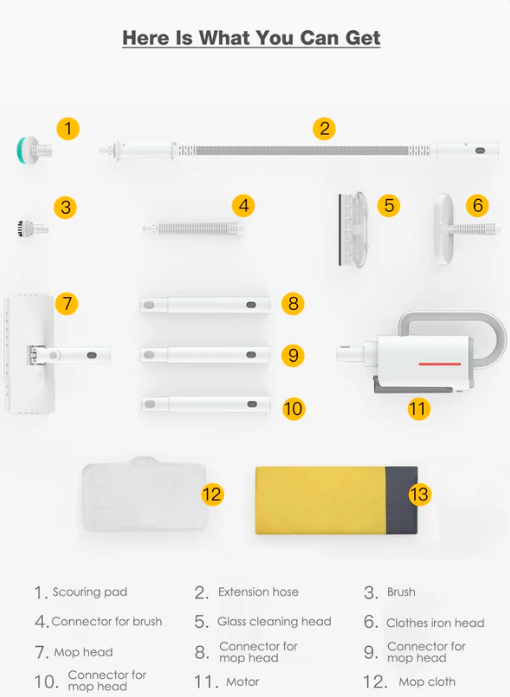 Here Is What You Can Get

1

2

3

4

5

6

7

8

9

10

11

12

13

1. Scouring pad
2. Extension hose
3. Brush
4. Connector for brush
5. Glass cleaning head
6. Clothes iron head
7. Mop head
8. Connector for mop head
9. Connector for mop head
10. Connector for mop head
11. Motor
12. Mop cloth