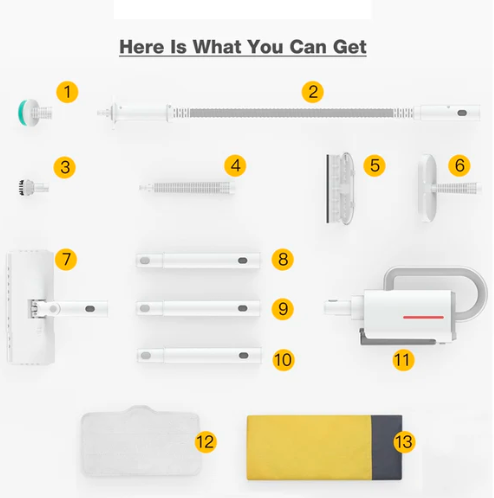 Here Is What You Can Get

1

2

3

4

5

6

7

8

9

10

11

12

13