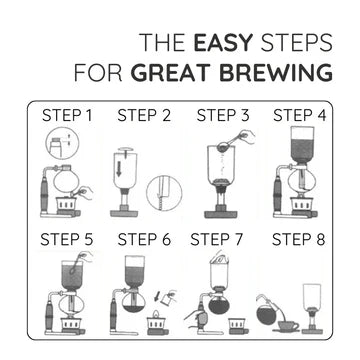 THE EASY STEPS
FOR GREAT BREWING

STEP 1
STEP 2
STEP 3
STEP 4
STEP 5
STEP 6
STEP 7
STEP 8